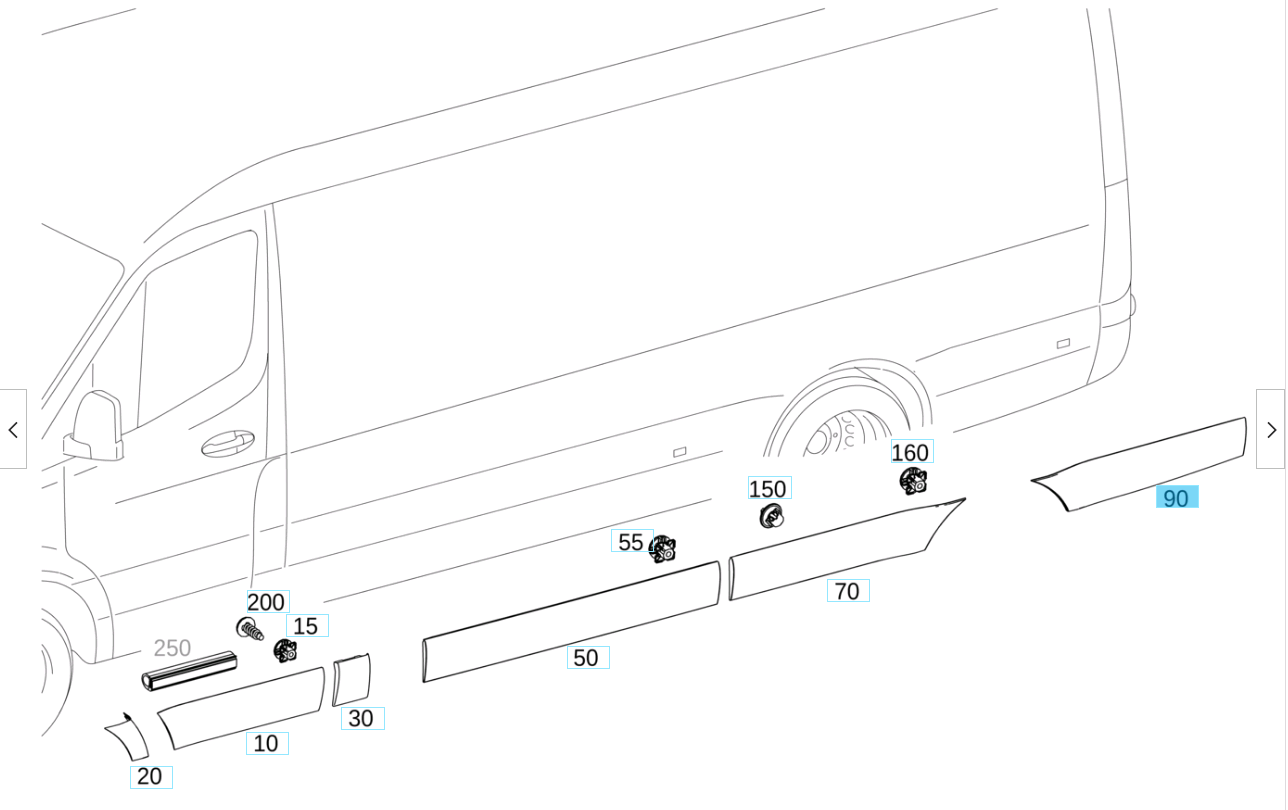 160
150
90
55
70
200
15
250
50
30
10
20